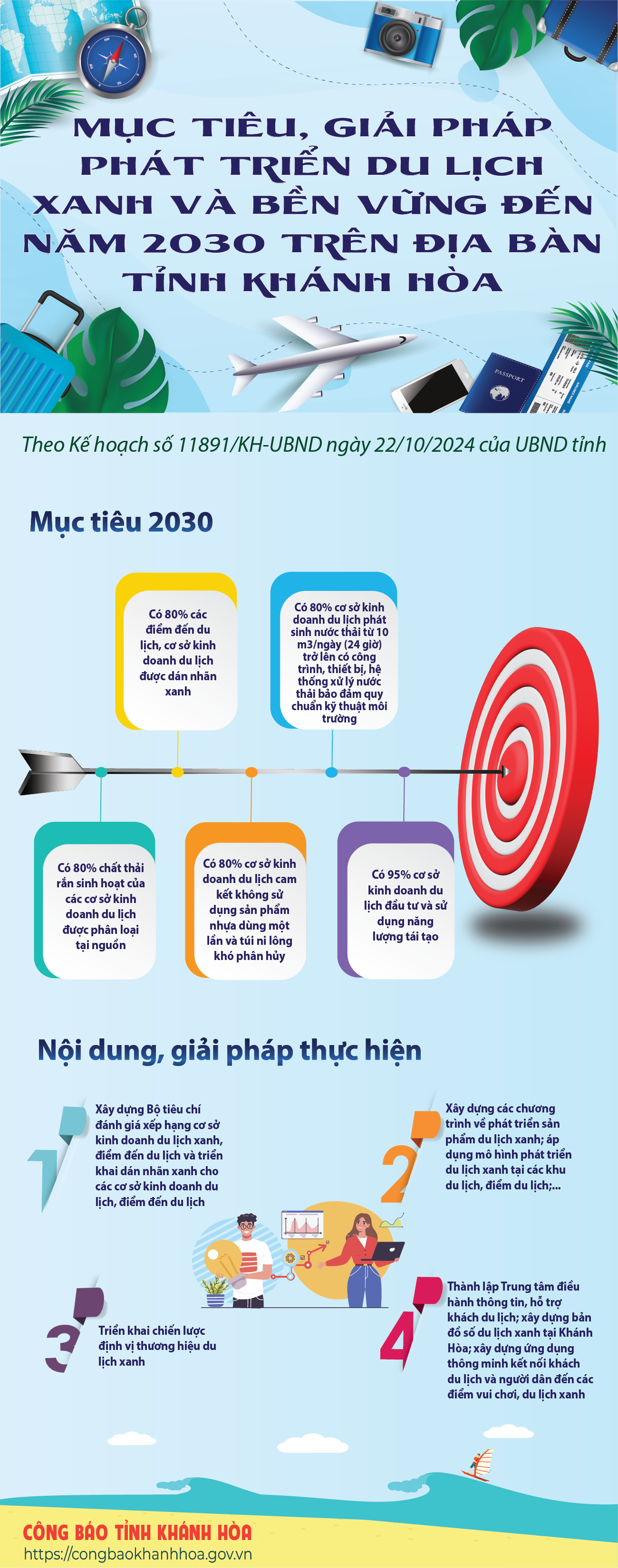 MỤC TIÊU, GIẢI PHÁP PHÁT TRIỂN DU LỊCH XANH VÀ BỀN VỮNG ĐẾN NĂM 2030 TRÊN ĐỊA BÀN TỈNH KHÁNH HÒA

PASSPORT

Theo Kế hoạch số 11891/KH-UBND ngày 22/10/2024 của UBND tỉnh

Mục tiêu 2030

Có 80% các điểm đến du lịch, cơ sở kinh doanh du lịch được dán nhãn xanh

Có 80% cơ sở kinh doanh du lịch phát sinh nước thải từ 10 m3/ngày (24 giờ) trở lên có công trình, thiết bị, hệ thống xử lý nước thải bảo đảm quy chuẩn kỹ thuật môi trường

Có 80% chất thải rắn sinh hoạt của các cơ sở kinh doanh du lịch được phân loại tại nguồn

Có 80% cơ sở kinh doanh du lịch cam kết không sử dụng sản phẩm nhựa dùng một lần và túi ni lông khó phân hủy

Có 95% cơ sở kinh doanh du lịch đầu tư và sử dụng năng lượng tái tạo

Nội dung, giải pháp thực hiện

1 Xây dựng Bộ tiêu chí đánh giá xếp hạng cơ sở kinh doanh du lịch xanh, điểm đến du lịch và triển khai dán nhãn xanh cho các cơ sở kinh doanh du lịch, điểm đến du lịch

2 Xây dựng các chương trình về phát triển sản phẩm du lịch xanh; áp dụng mô hình phát triển du lịch xanh tại các khu du lịch, điểm du lịch;...

3 Triển khai chiến lược định vị thương hiệu du lịch xanh

4 Thành lập Trung tâm điều hành thông tin, hỗ trợ khách du lịch; xây dựng bản đồ số du lịch xanh tại Khánh Hòa; xây dựng ứng dụng thông minh kết nối khách du lịch và người dân đến các điểm vui chơi, du lịch xanh

CÔNG BÁO TỈNH KHÁNH HÒA
https://congbaokhanhhoa.gov.vn